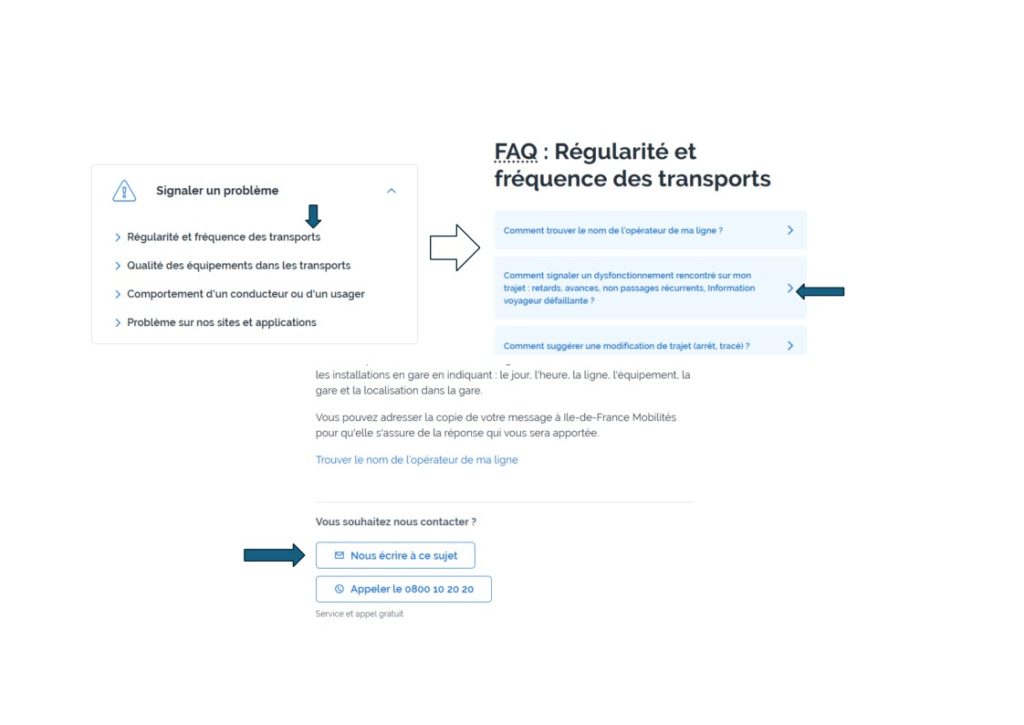 Signaler un problème

Régularité et fréquence des transports

Qualité des équipements dans les transports

Comportement d'un conducteur ou d'un usager

Problème sur nos sites et applications

FAQ : Régularité et fréquence des transports

Comment trouver le nom de l'opérateur de ma ligne ?

Comment signaler un dysfonctionnement rencontré sur mon trajet : retards, avances, non passages récurrents, Information voyageur défaillante ?

Comment suggérer une modification de trajet (arrêt, tracé) ?

les installations en gare en indiquant : le jour, l'heure, la ligne, l'équipement, la gare et la localisation dans la gare.

Vous pouvez adresser la copie de votre message à Ile-de-France Mobilités pour qu'elle s'assure de la réponse qui vous sera apportée.

Trouver le nom de l'opérateur de ma ligne

Vous souhaitez nous contacter ?

Nous écrire à ce sujet

Appeler le 0800 10 20 20

Service et appel gratuit